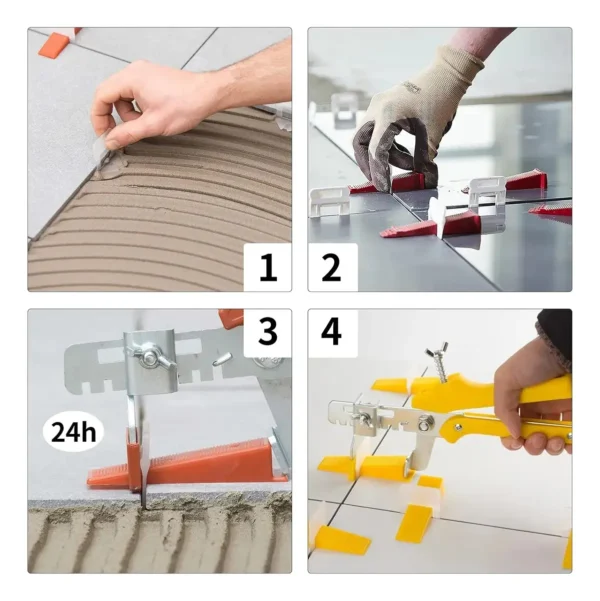 1

2

3

24h

4